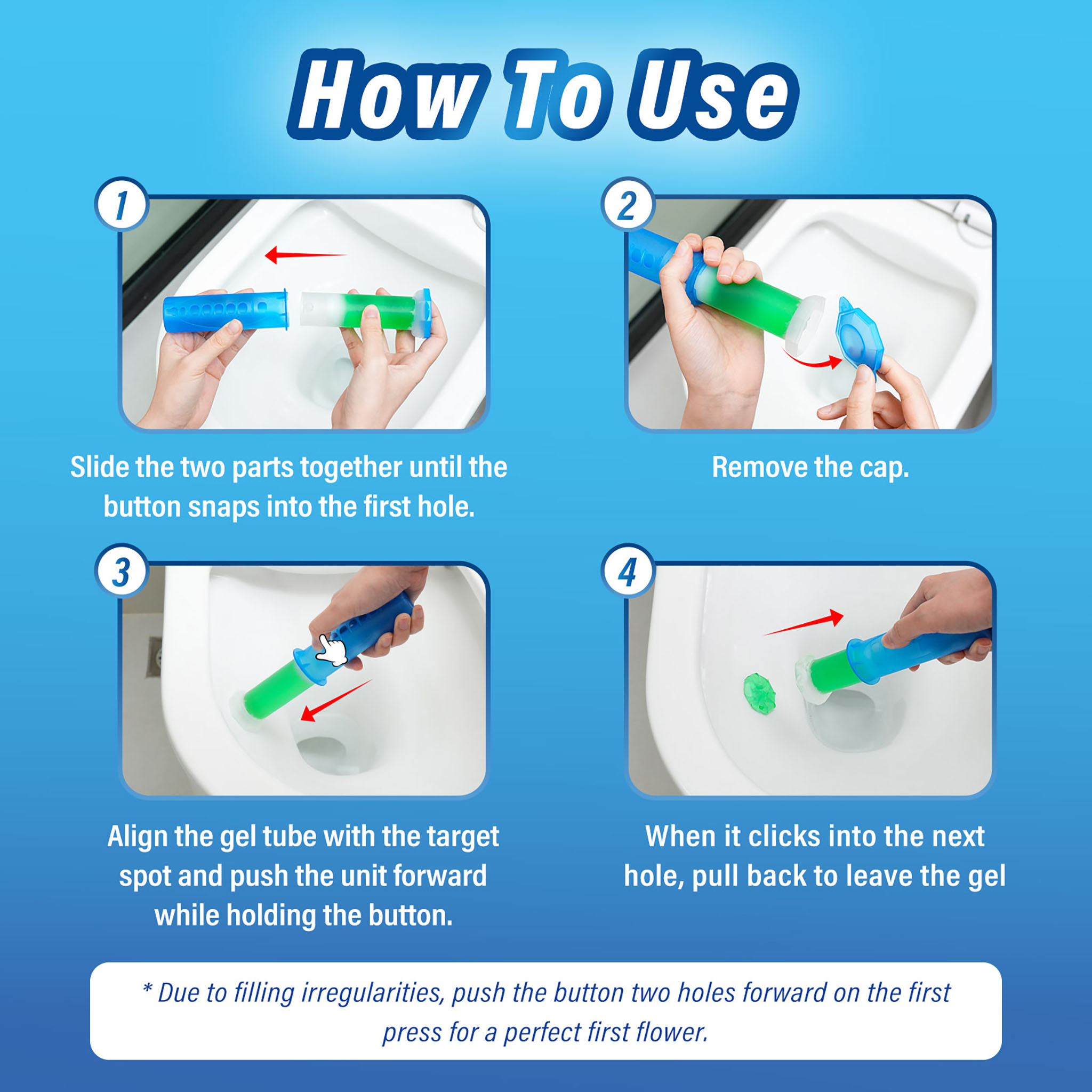 How To Use

1

Slide the two parts together until the button snaps into the first hole.

2

Remove the cap.

3

Align the gel tube with the target spot and push the unit forward while holding the button.

4

When it clicks into the next hole, pull back to leave the gel

* Due to filling irregularities, push the button two holes forward on the first press for a perfect first flower.