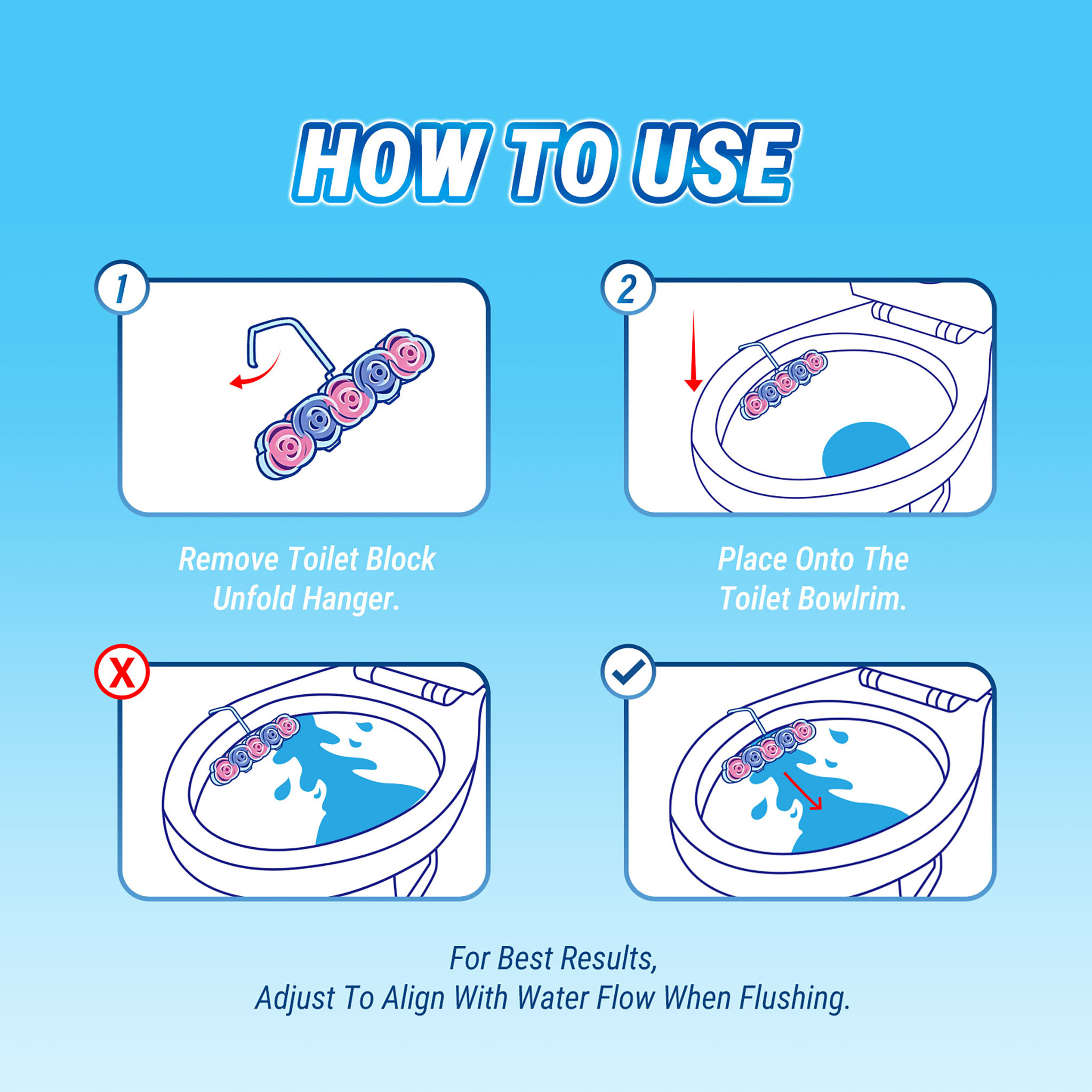 HOW TO USE

1

Remove Toilet Block Unfold Hanger.

2

Place Onto The Toilet Bowlrim.

X

For Best Results,
Adjust To Align With Water Flow When Flushing.