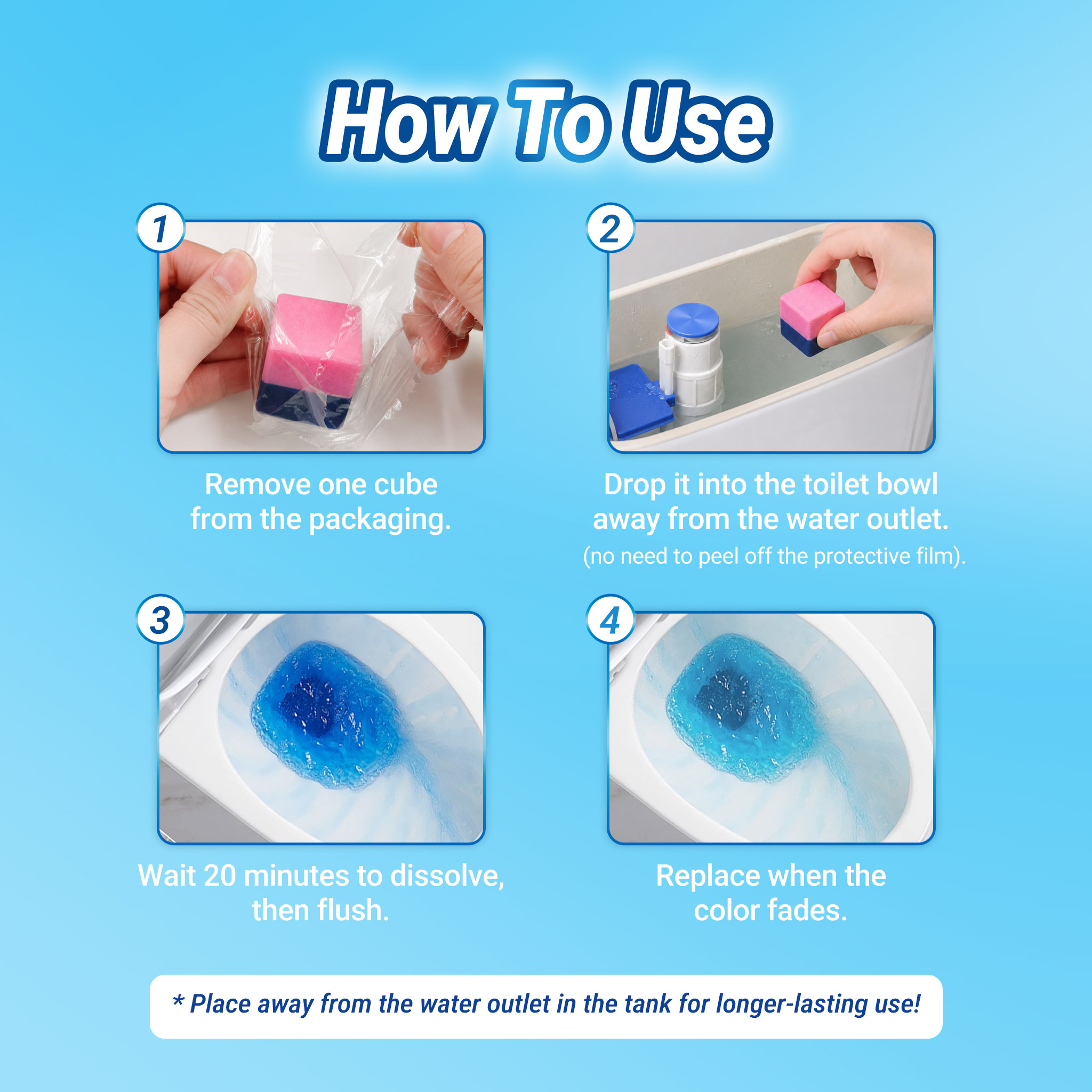 How To Use

1

Remove one cube from the packaging.

2

Drop it into the toilet bowl away from the water outlet.
(no need to peel off the protective film).

3

Wait 20 minutes to dissolve, then flush.

4

Replace when the color fades.

* Place away from the water outlet in the tank for longer-lasting use!